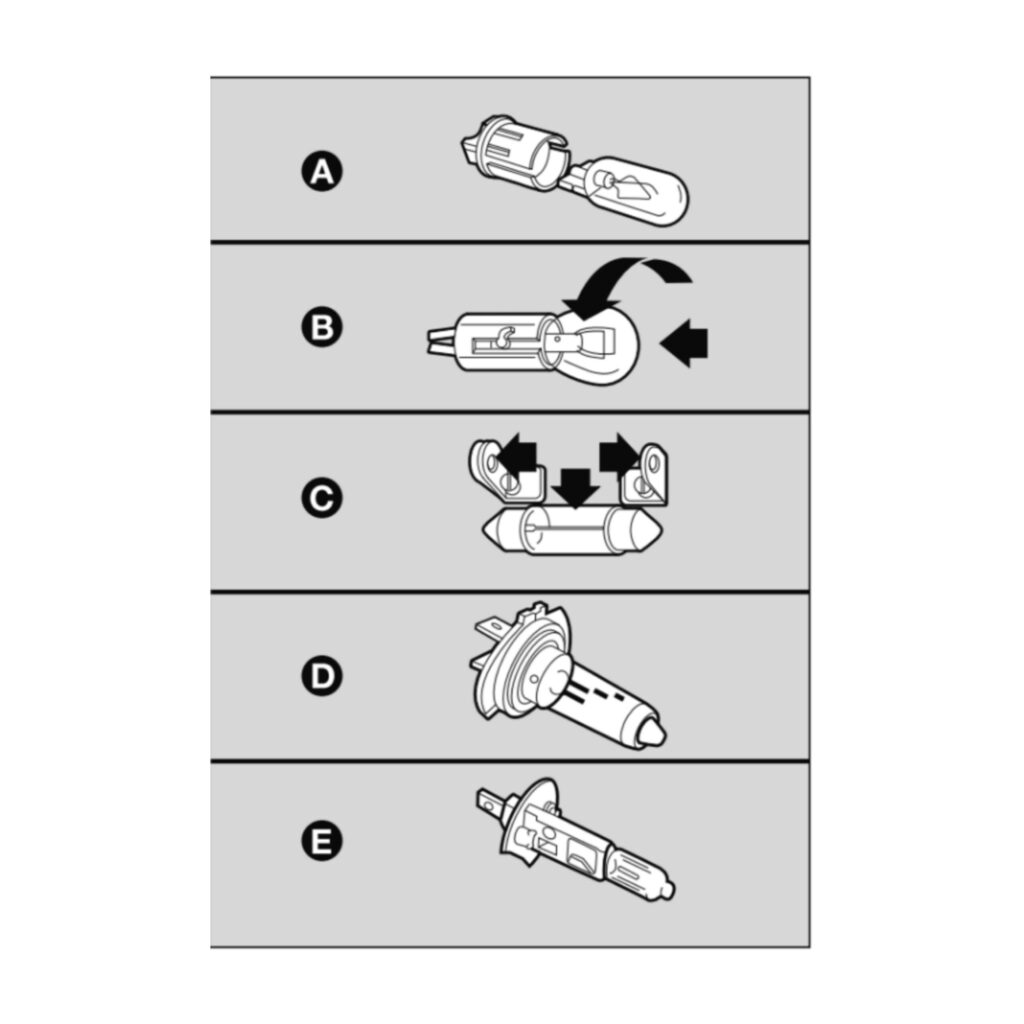 A

B

C

D

E